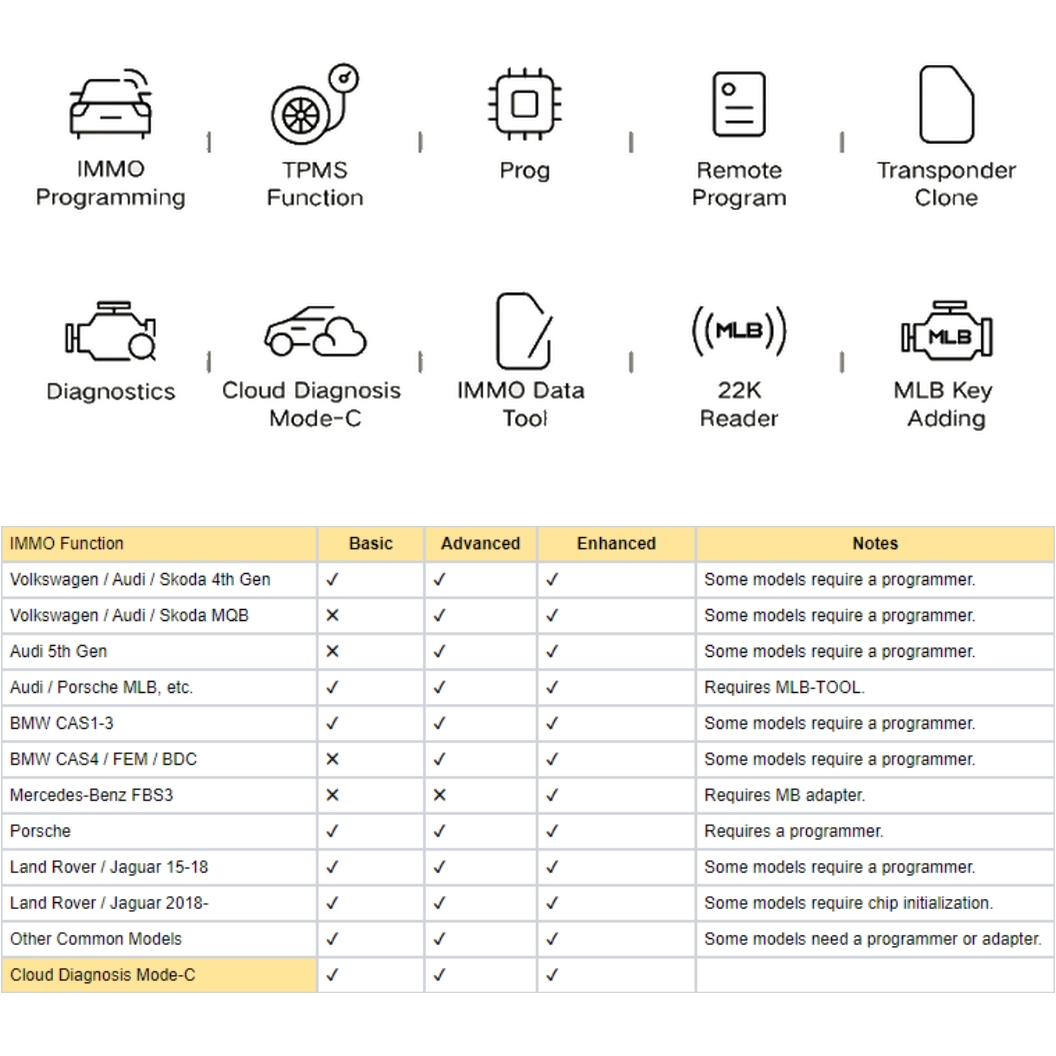 IMMO Programming

TPMS Function

Prog

Remote Program

Transponder Clone

Diagnostics

Cloud Diagnosis Mode-C

IMMO Data Tool

MLB

22K Reader

MLB

MLB Key Adding

| IMMO Function | Basic | Advanced | Enhanced | Notes |
|---|---|---|---|---|
| Volkswagen / Audi / Skoda 4th Gen | ✓ | ✓ | ✓ | Some models require a programmer. |
| Volkswagen / Audi / Skoda MQB | ✕ | ✓ | ✓ | Some models require a programmer. |
| Audi 5th Gen | ✕ | ✓ | ✓ | Some models require a programmer. |
| Audi / Porsche MLB, etc. | ✓ | ✓ | ✓ | Requires MLB-TOOL. |
| BMW CAS1-3 | ✓ | ✓ | ✓ | Some models require a programmer. |
| BMW CAS4 / FEM / BDC | ✕ | ✓ | ✓ | Some models require a programmer. |
| Mercedes-Benz FBS3 | ✕ | ✕ | ✓ | Requires MB adapter. |
| Porsche | ✓ | ✓ | ✓ | Requires a programmer. |
| Land Rover / Jaguar 15-18 | ✓ | ✓ | ✓ | Some models require a programmer. |
| Land Rover / Jaguar 2018- | ✓ | ✓ | ✓ | Some models require chip initialization. |
| Other Common Models | ✓ | ✓ | ✓ | Some models need a programmer or adapter. |
| Cloud Diagnosis Mode-C | ✓ | ✓ | ✓ | |